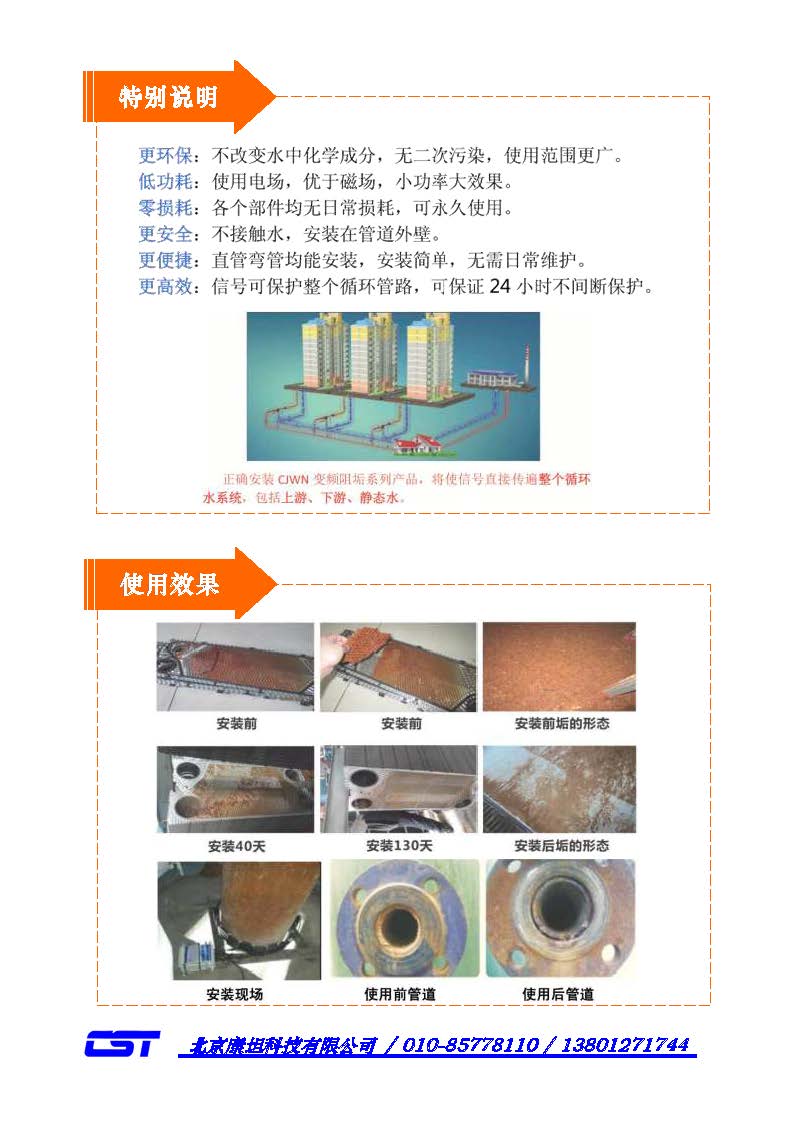 特别说明

更环保：不改变水中化学成分，无二次污染，使用范围更广。
低功耗：使用电场，优于磁场，小功率大效果。
零损耗：各个部件均无日常损耗，可永久使用。
更安全：不接触水，安装在管道外壁。
更便捷：直管弯管均能安装，安装简单，无需日常维护。
更高效：信号可保护整个循环管路，可保证 24 小时不间断保护。

正确安装 CJWN 变频阻垢系列产品，将使信号直接传遍整个循环水系统，包括上游、下游、静态水。

使用效果

安装前
安装前
安装前垢的形态
安装40天
安装130天
安装后垢的形态
安装现场
使用前管道
使用后管道

CST 北京康坦科技有限公司 / 010-85778110 / 13801271744